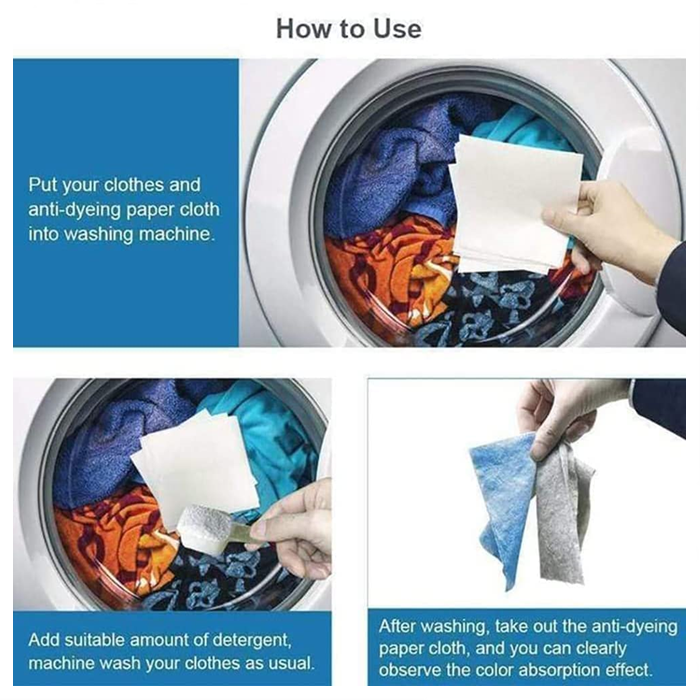 How to Use

Put your clothes and anti-dyeing paper cloth into washing machine.

Add suitable amount of detergent, machine wash your clothes as usual.

After washing, take out the anti-dyeing paper cloth, and you can clearly observe the color absorption effect.